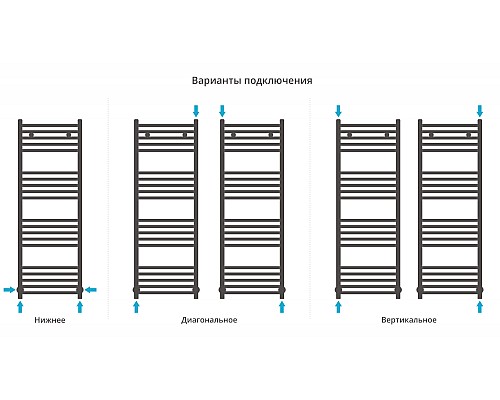 Варианты подключения

Нижнее

Диагональное

Вертикальное