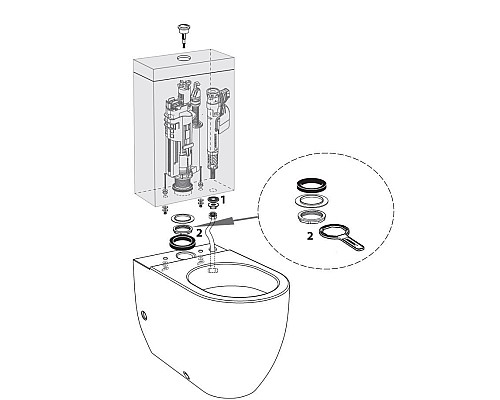 1
2
2