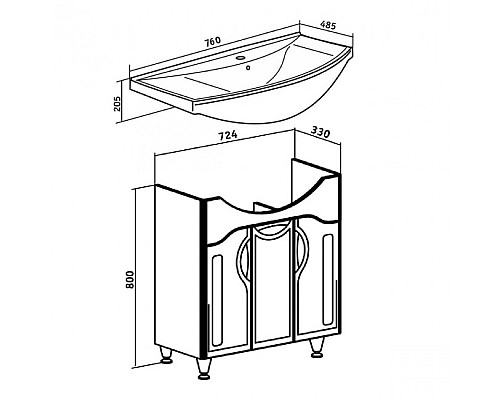 760
485
205
724
330
800