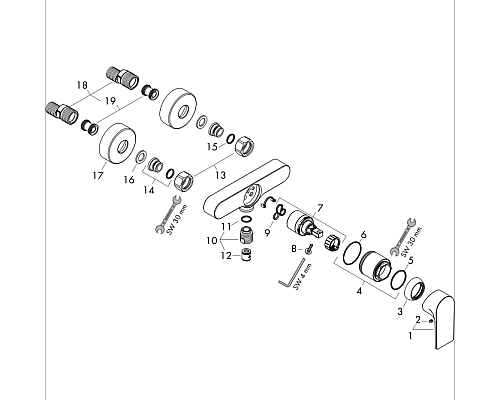 18
19
15
17
16
14
13
SW 30 mm
11
10
12
9
7
8
SW 4 mm
6
SW 30 mm
5
4
3
2
1