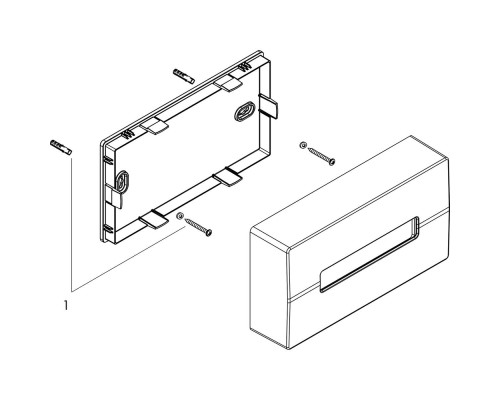 1