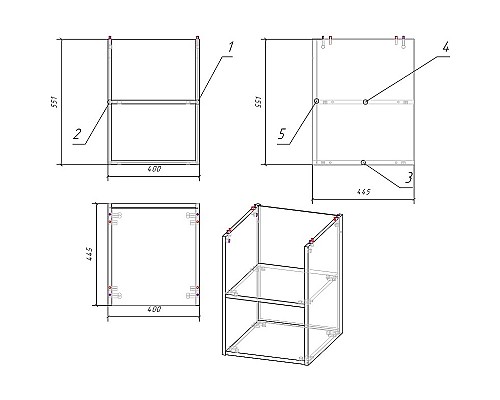 551
1
2
400
551
4
5
3
445
445
400