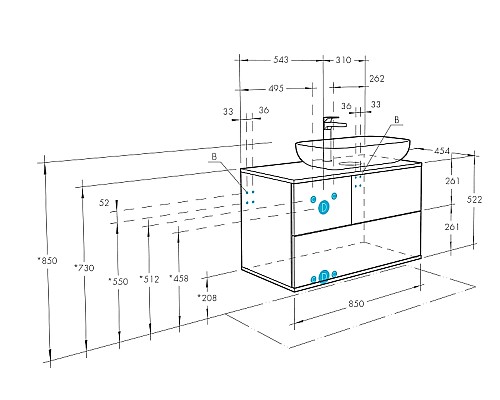 543
310
262
495
33
36
36
33
B
B
454
261
522
261
52
D
D
*850
*730
*550
*512
*458
*208
850