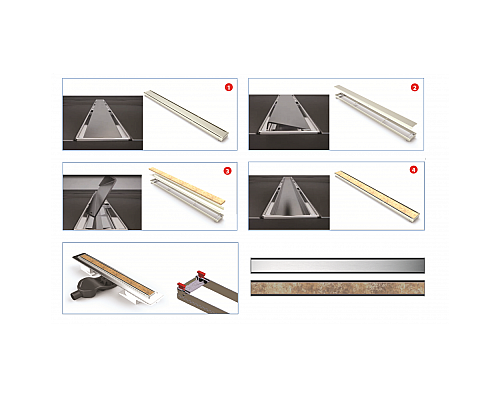 1

2

3

4