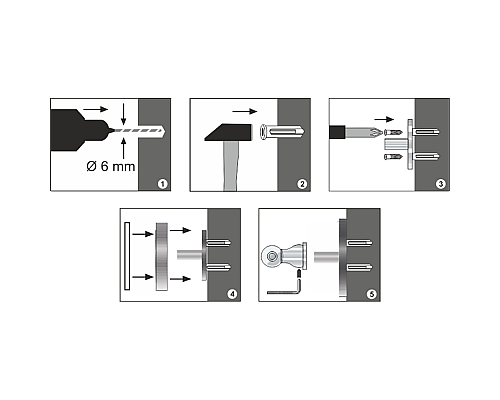 Ø 6 mm
1
2
3
4
5