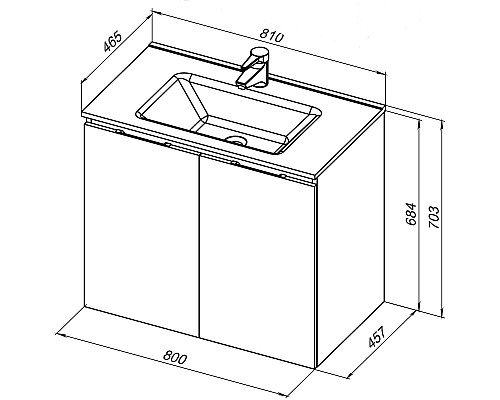 465
810
684
703
457
800