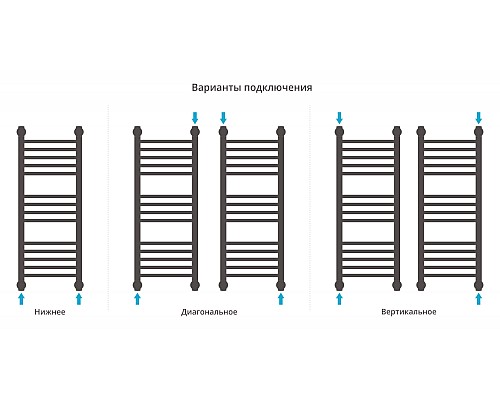 Варианты подключения

Нижнее

Диагональное

Вертикальное