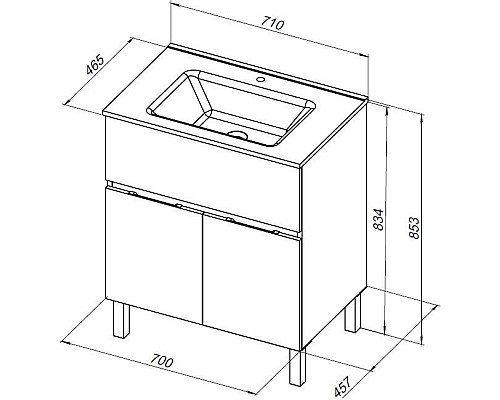 710
465
834
853
700
457