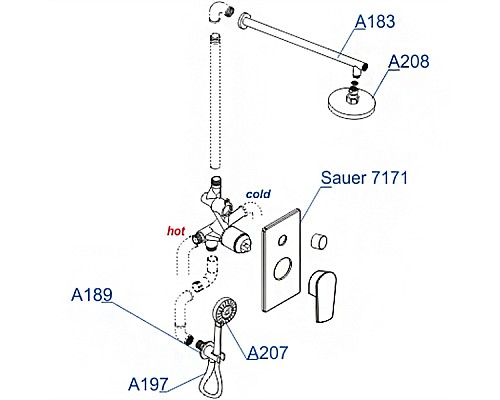 A183
A208
Sauer 7171
cold
hot
A189
A207
A197