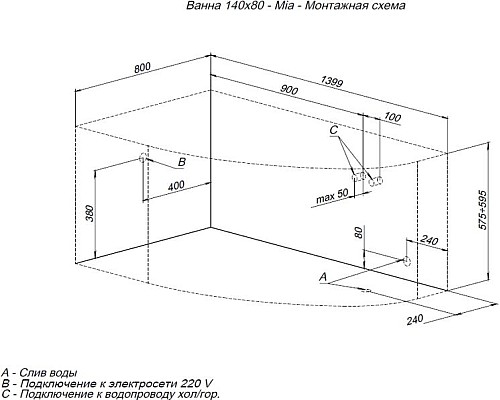 Ванна 140x80 - Mia - Монтажная схема

800
1399
900
100
C
B
400
380
max 50
575÷595
80
240
A
240

A - Слив воды
B - Подключение к электросети 220 V
C - Подключение к водопроводу хол/гор.