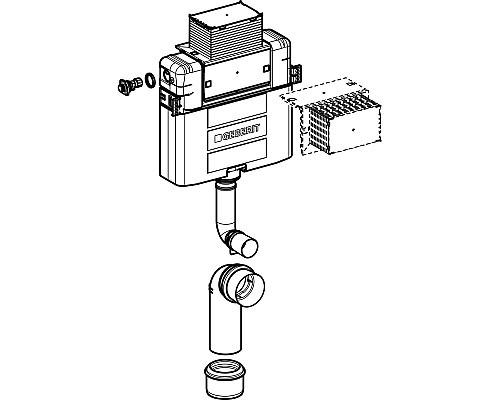 GEBERIT