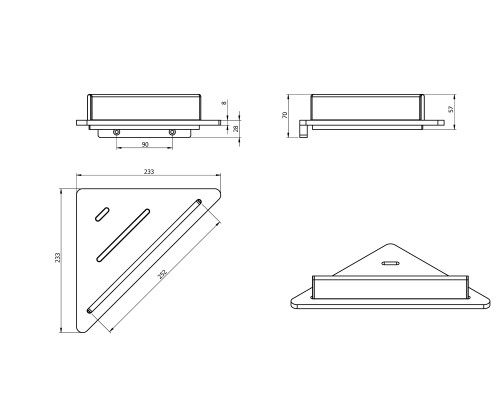 8
28
90
70
57
233
233
252