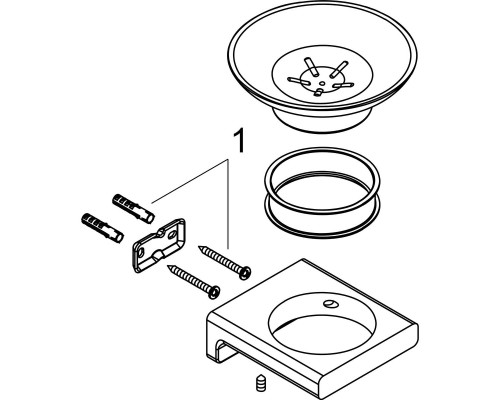 1