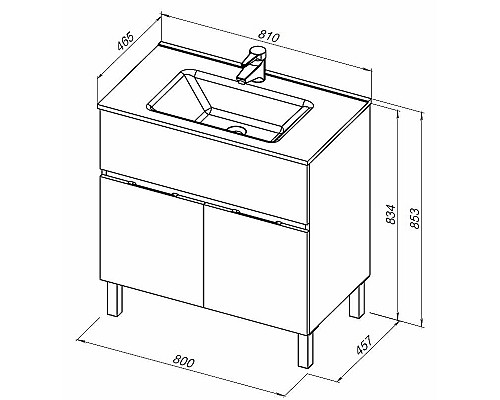 465
810
834
853
457
800