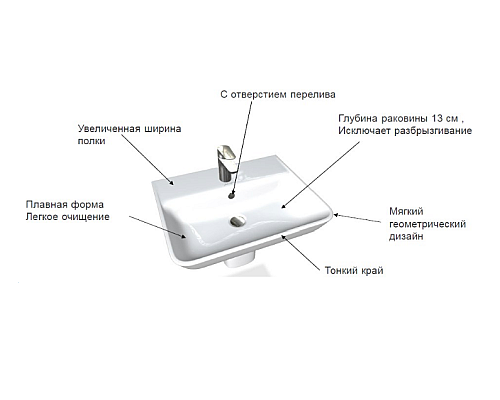 С отверстием перелива

Увеличенная ширина полки

Глубина раковины 13 см , Исключает разбрызгивание

Плавная форма
Легкое очищение

Мягкий геометрический дизайн

Тонкий край