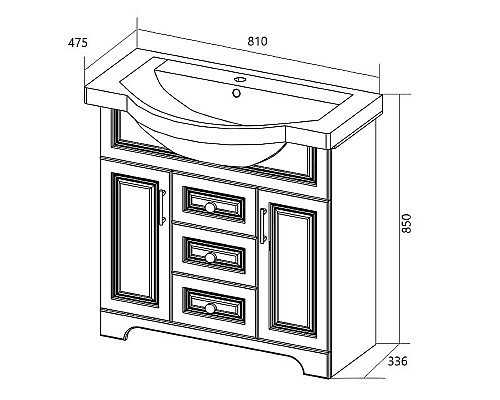 475
810
850
336