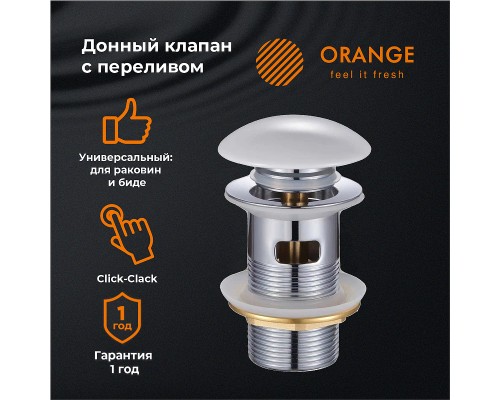 Донный клапан с переливом

ORANGE
feel it fresh

Универсальный: для раковин и биде

Click-Clack

1 год

Гарантия 1 год