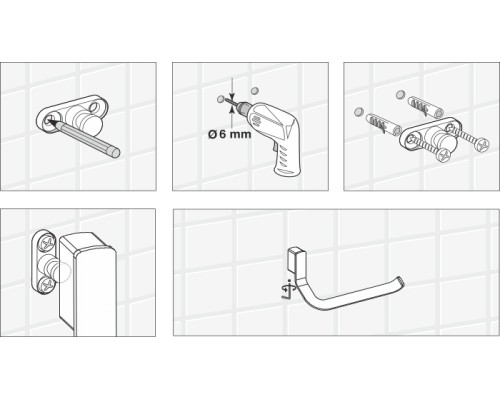 Ø 6 mm