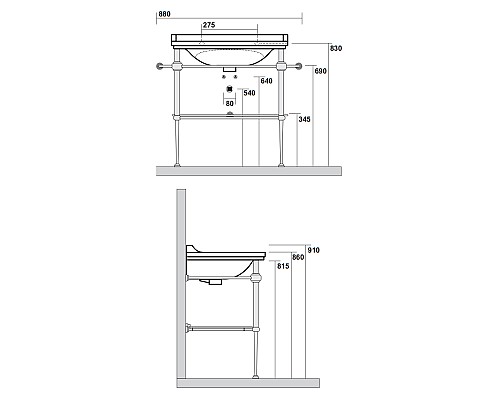 880
275
830
690
640
540
80
345
910
860
815