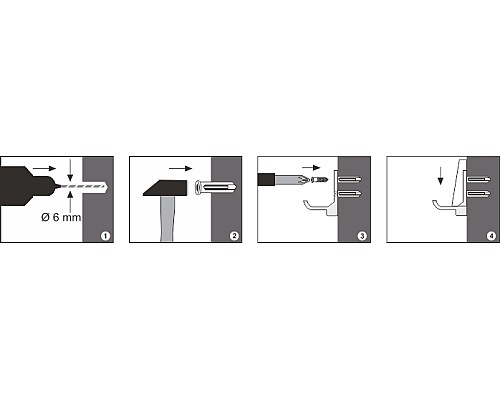 Ø 6 mm
1
2
3
4