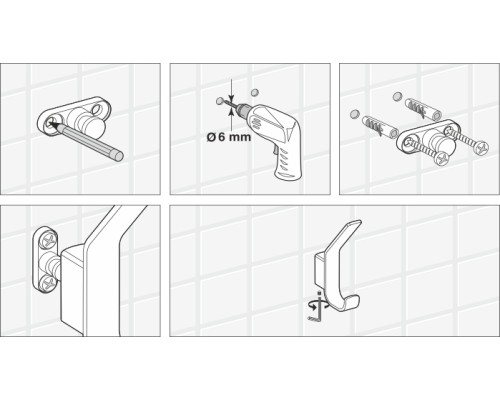 Ø 6 mm