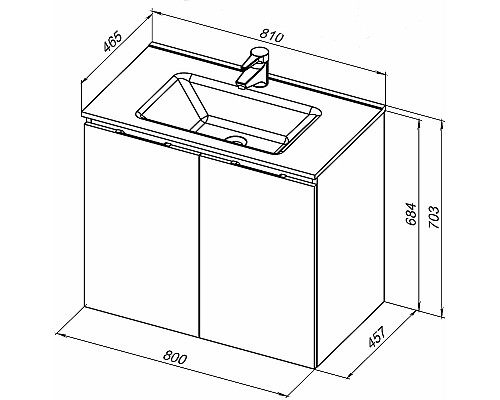 465
810
684
703
457
800