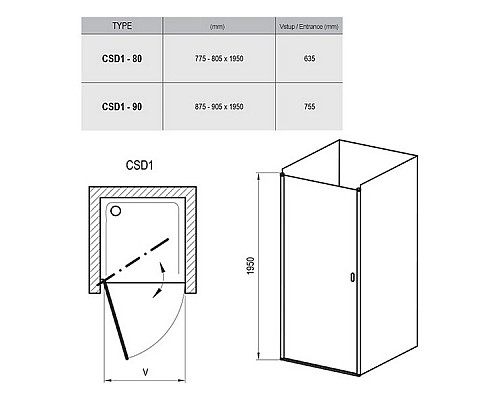 | TYPE | (mm) | Vstup / Entrance (mm) |
|---|---|---|
| CSD1 - 80 | 775 - 805 x 1950 | 635 |
| CSD1 - 90 | 875 - 905 x 1950 | 755 |

CSD1

V

1950