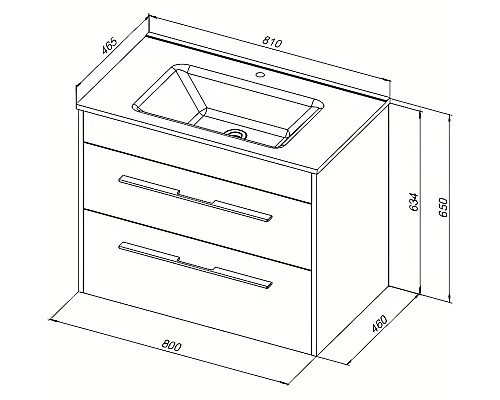 465
810
634
650
460
800