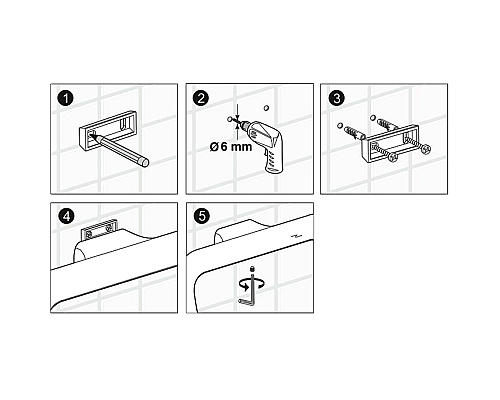 1

2

Ø 6 mm

3

4

5