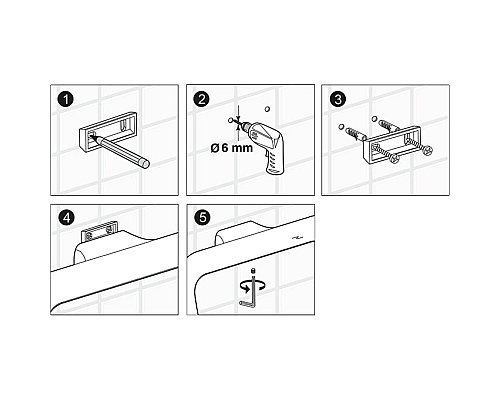 1

2

Ø 6 mm

3

4

5