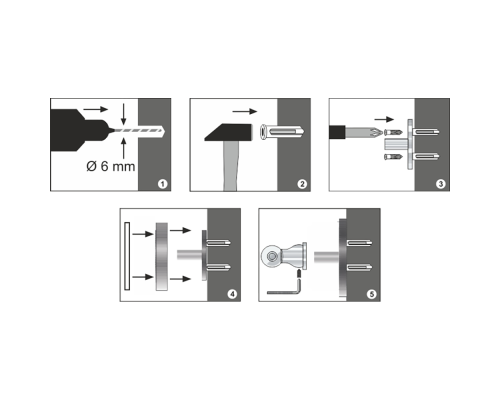 Ø 6 mm
1
2
3
4
5