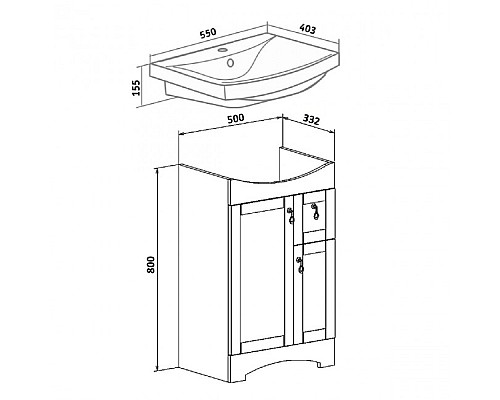 550
403
155
500
332
800