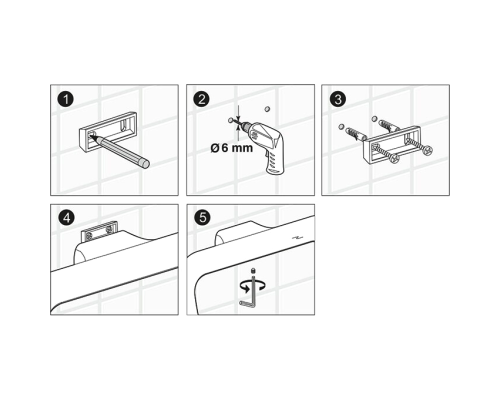 1

2

Ø 6 mm

3

4

5