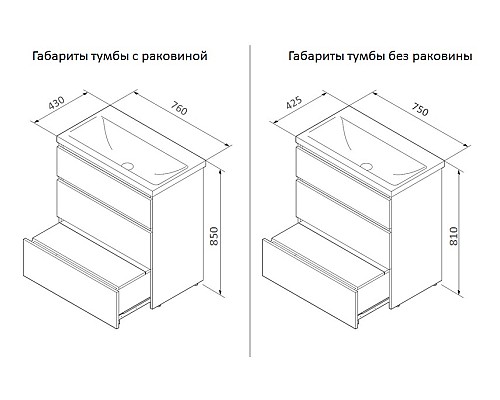 Габариты тумбы с раковиной

430
760
850

Габариты тумбы без раковины

425
750
810