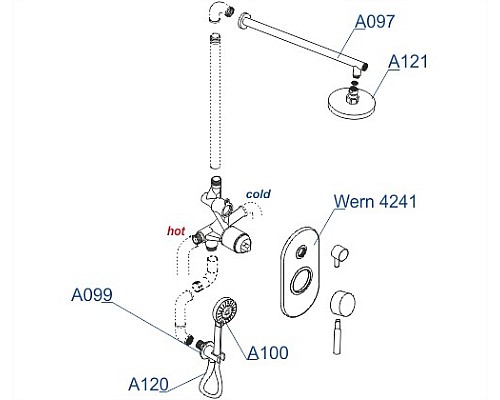 A097

A121

cold

Wern 4241

hot

A099

A100

A120