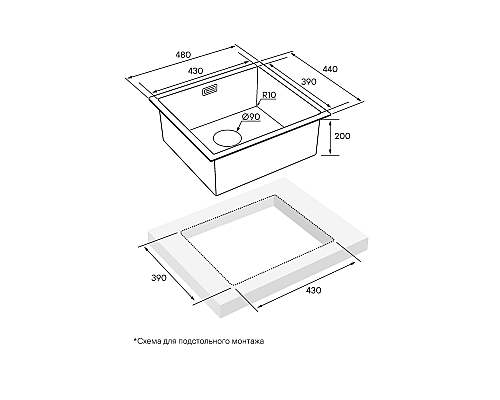 480
430
440
390
R10
Ø90
200
390
430
*Схема для подстольного монтажа