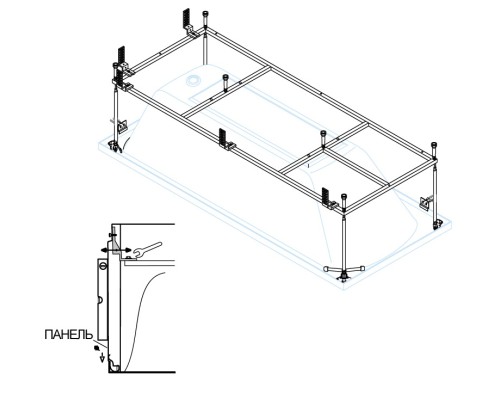 ПАНЕЛЬ