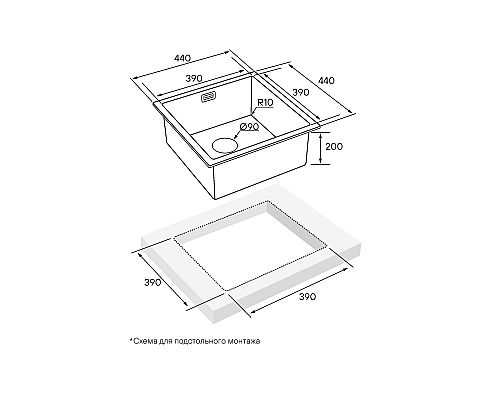 440

390

440

390

R10

Ø90

200

390

390

*Схема для подстольного монтажа