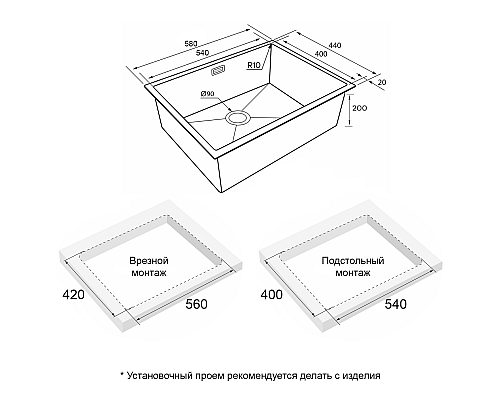 580
540
440
400
R10
20
Ø90
200

Врезной монтаж
420
560

Подстольный монтаж
400
540

* Установочный проем рекомендуется делать с изделия