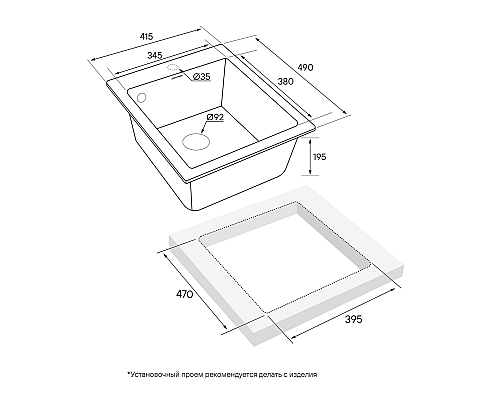 415

345

Ø35

490

380

Ø92

195

470

395

*Установочный проем рекомендуется делать с изделия