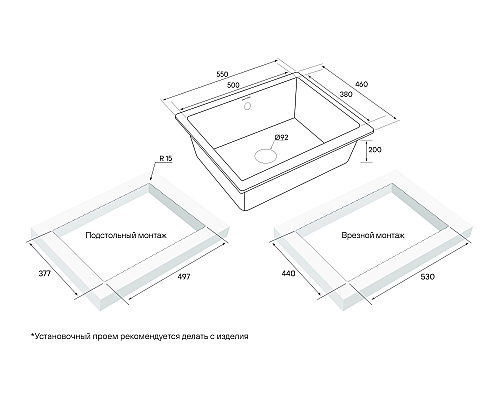 550
500
460
380
Ø92
200
R 15
Подстольный монтаж
377
497
Врезной монтаж
440
530
*Установочный проем рекомендуется делать с изделия