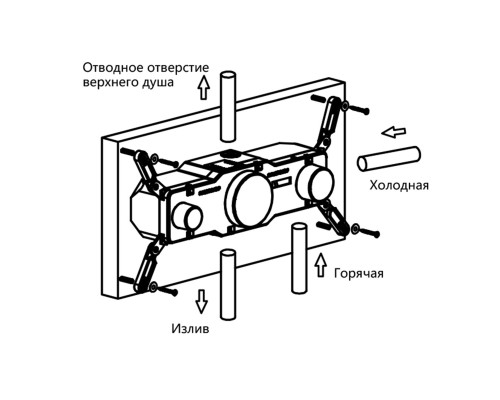 Отводное отверстие верхнего душа

Холодная

Горячая

Излив