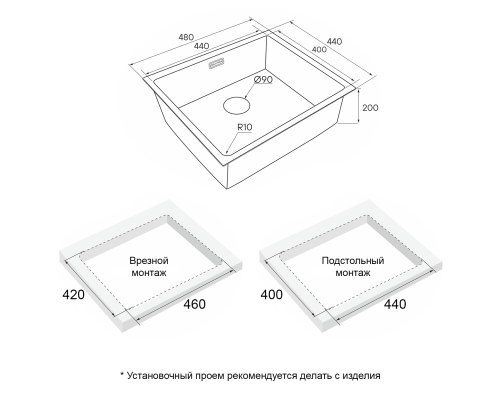 480
440
440
400
Ø90
200
R10

Врезной монтаж
420
460

Подстольный монтаж
400
440

* Установочный проем рекомендуется делать с изделия