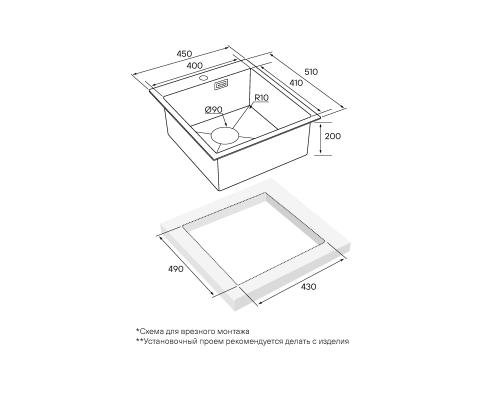 450
400
510
410
R10
Ø90
200
490
430

*Схема для врезного монтажа
**Установочный проем рекомендуется делать с изделия