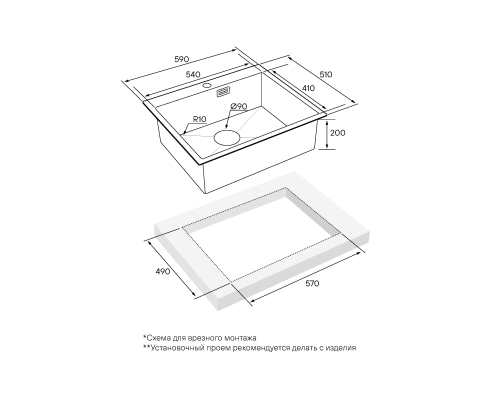 590
540
510
410
Ø90
R10
200
490
570

*Схема для врезного монтажа
**Установочный проем рекомендуется делать с изделия