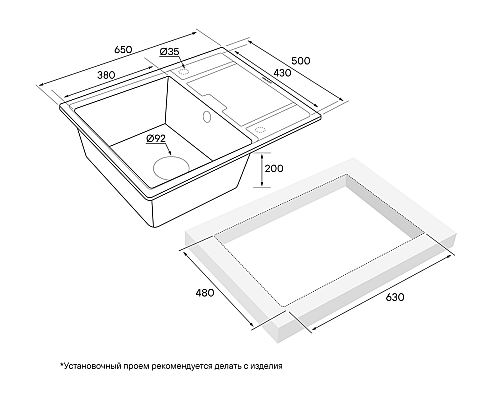 650
Ø35
500
380
430
Ø92
200
480
630

*Установочный проем рекомендуется делать с изделия