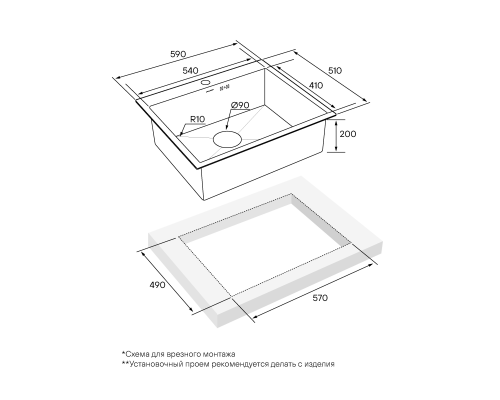 590
540
510
410
Ø90
R10
200
490
570

*Схема для врезного монтажа
**Установочный проем рекомендуется делать с изделия