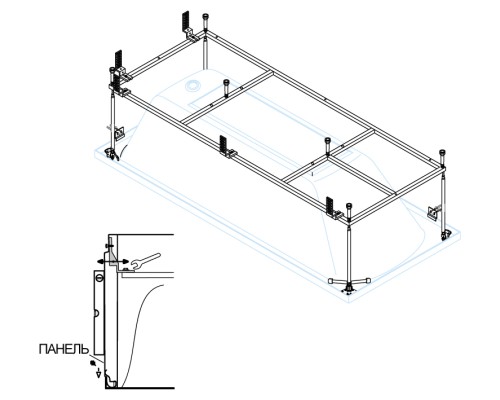 ПАНЕЛЬ