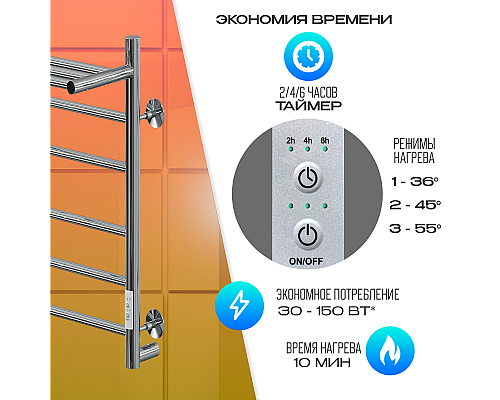 ЭКОНОМИЯ ВРЕМЕНИ

2/4/6 ЧАСОВ
ТАЙМЕР

2h 4h 6h

ON/OFF

РЕЖИМЫ НАГРЕВА
1 - 36°
2 - 45°
3 - 55°

ЭКОНОМНОЕ ПОТРЕБЛЕНИЕ
30 - 150 ВТ*

ВРЕМЯ НАГРЕВА
10 МИН