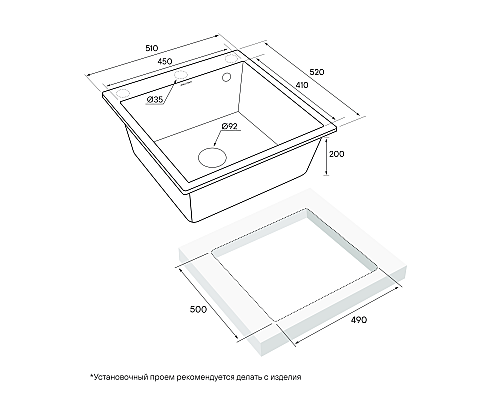 510
450
520
410
Ø35
Ø92
200
500
490
*Установочный проем рекомендуется делать с изделия